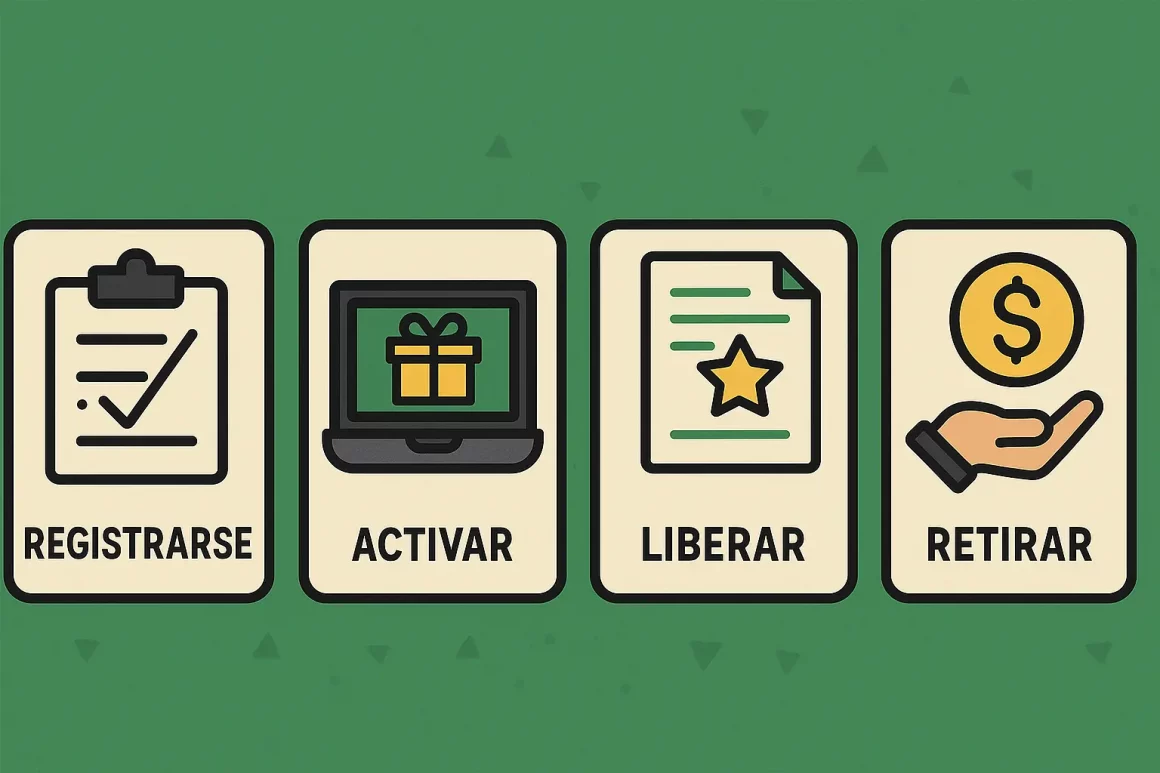 REGISTRARSE

ACTIVAR

LIBERAR

$

RETIRAR